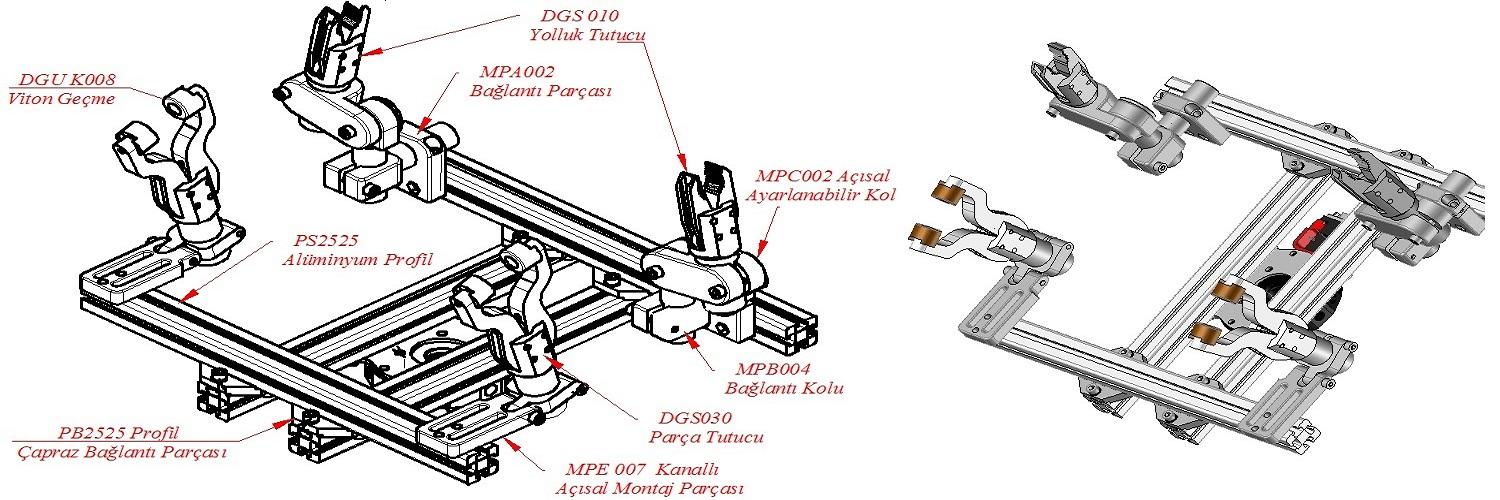 DGS 010
Yolluk Tutucu

DGU K008
Viton Geçme

MPA002
Bağlantı Parçası

MPC002 Açısal
Ayarlanabilir Kol

PS2525
Alüminyum Profil

MPB004
Bağlantı Kolu

DGS030
Parça Tutucu

PB2525 Profil
Çapraz Bağlantı Parçası

MPE 007 Kanallı
Açısal Montaj Parçası